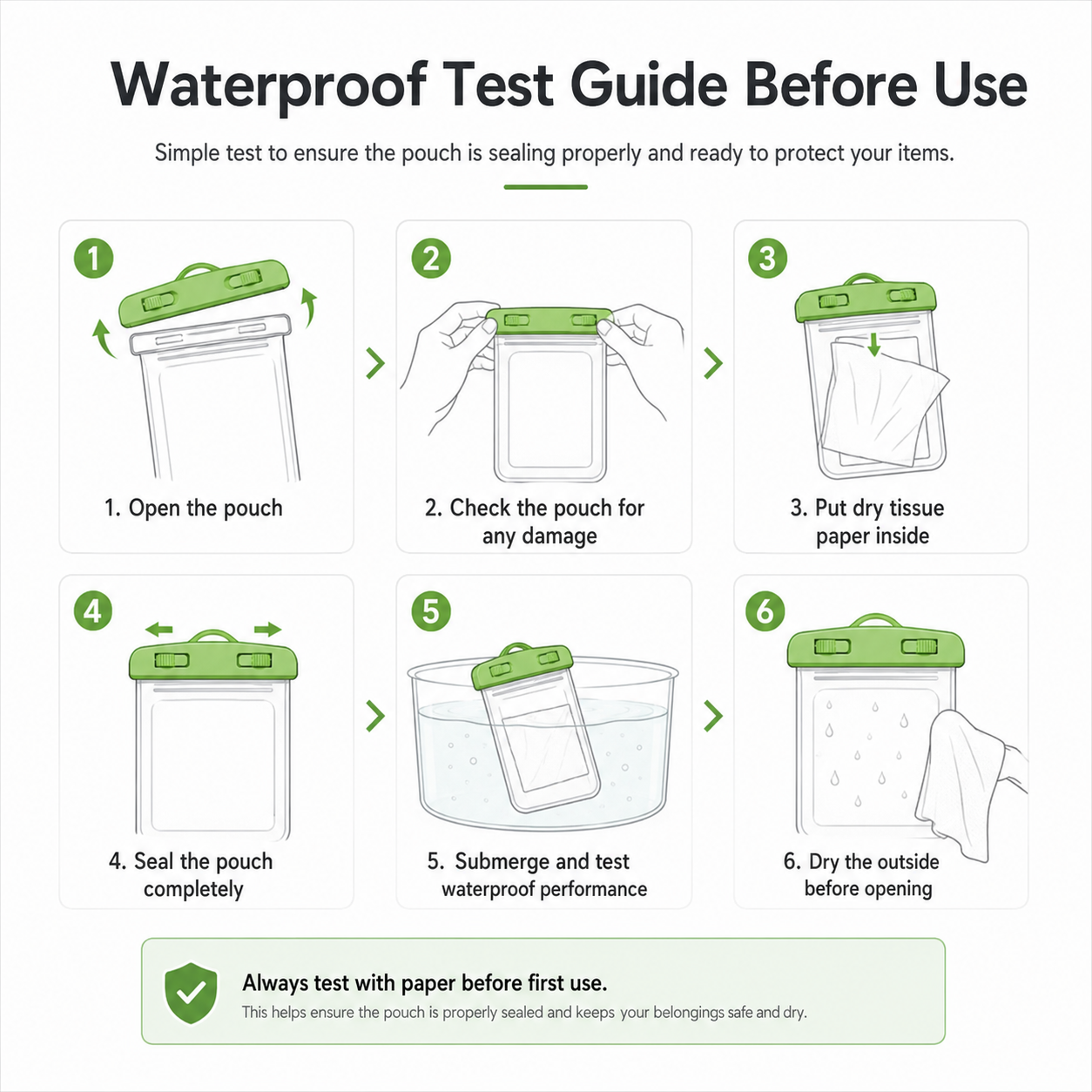 Waterproof Test Guide Before Use

Simple test to ensure the pouch is sealing properly and ready to protect your items.

1

1. Open the pouch

2

2. Check the pouch for any damage

3

3. Put dry tissue paper inside

4

4. Seal the pouch completely

5

5. Submerge and test waterproof performance

6

6. Dry the outside before opening

Always test with paper before first use.

This helps ensure the pouch is properly sealed and keeps your belongings safe and dry.